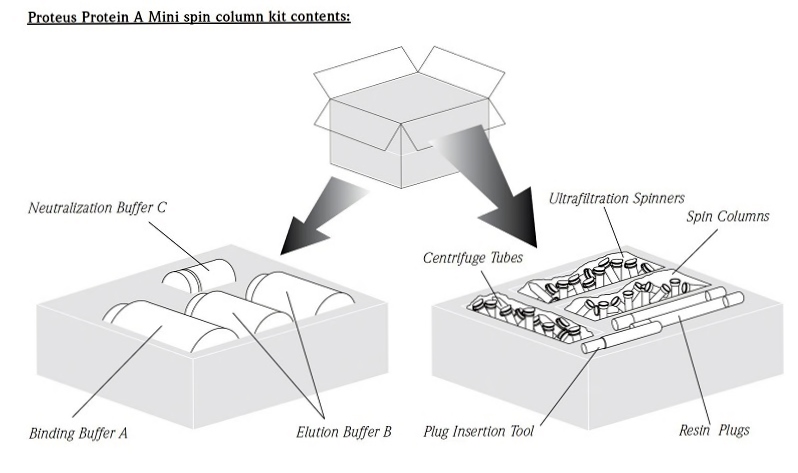 Proteus Protein A Mini spin column kit contents:

Neutralization Buffer C

Binding Buffer A

Elution Buffer B

Ultrafiltration Spinners

Spin Columns

Centrifuge Tubes

Plug Insertion Tool

Resin Plugs